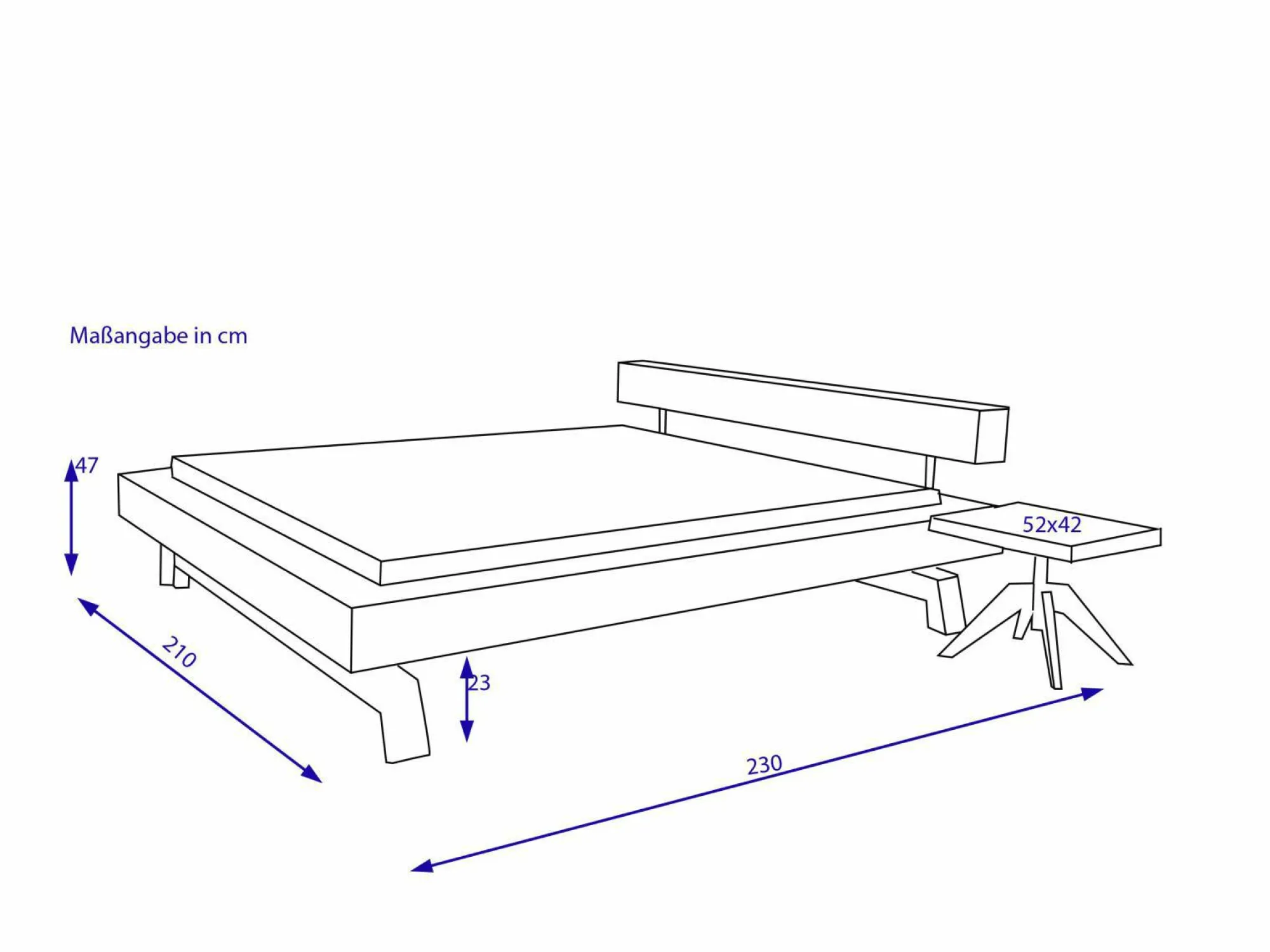 Maßangabe in cm

47

52x42

210

23

230