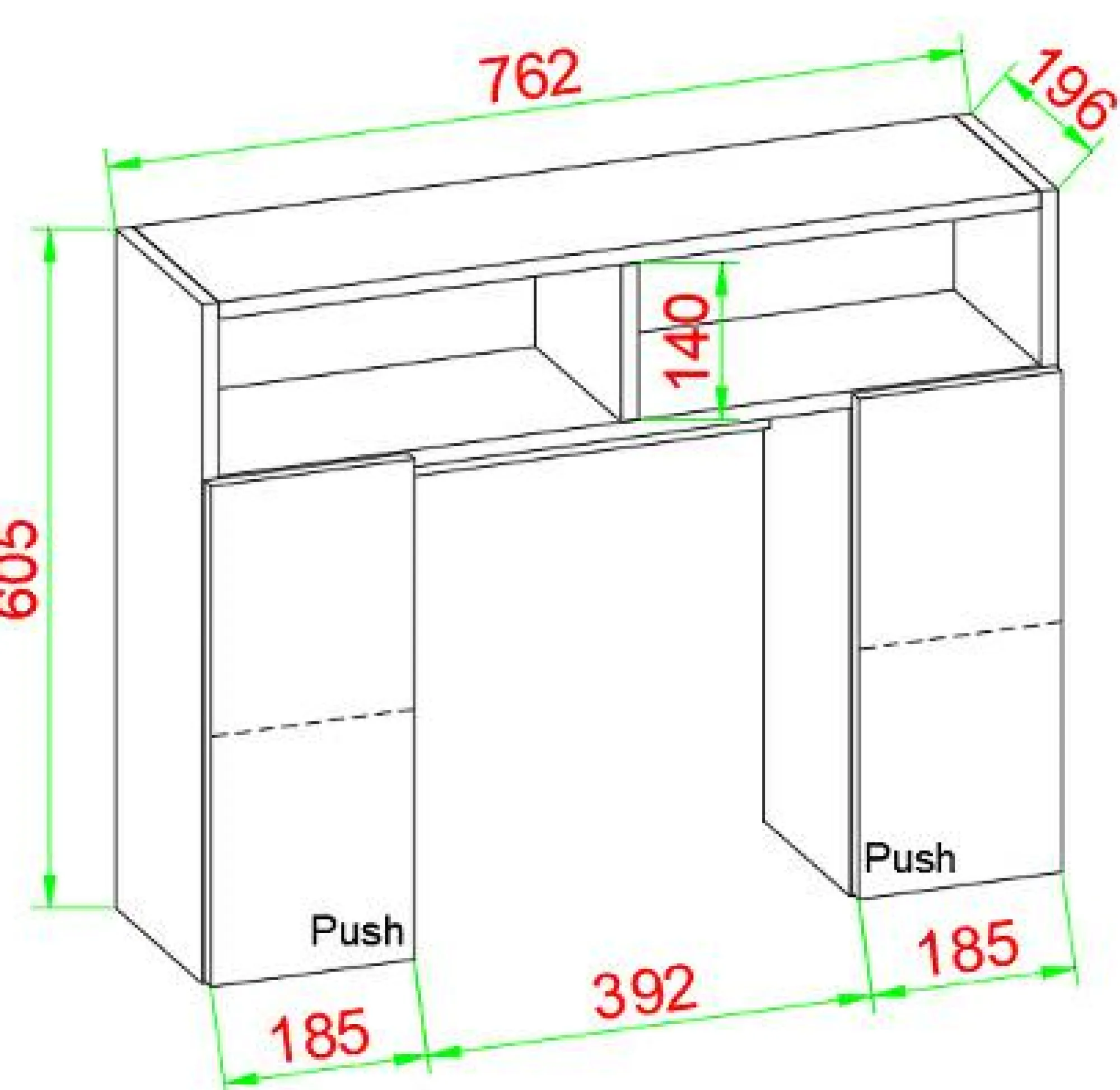 762
196
140
605
Push
Push
185
392
185